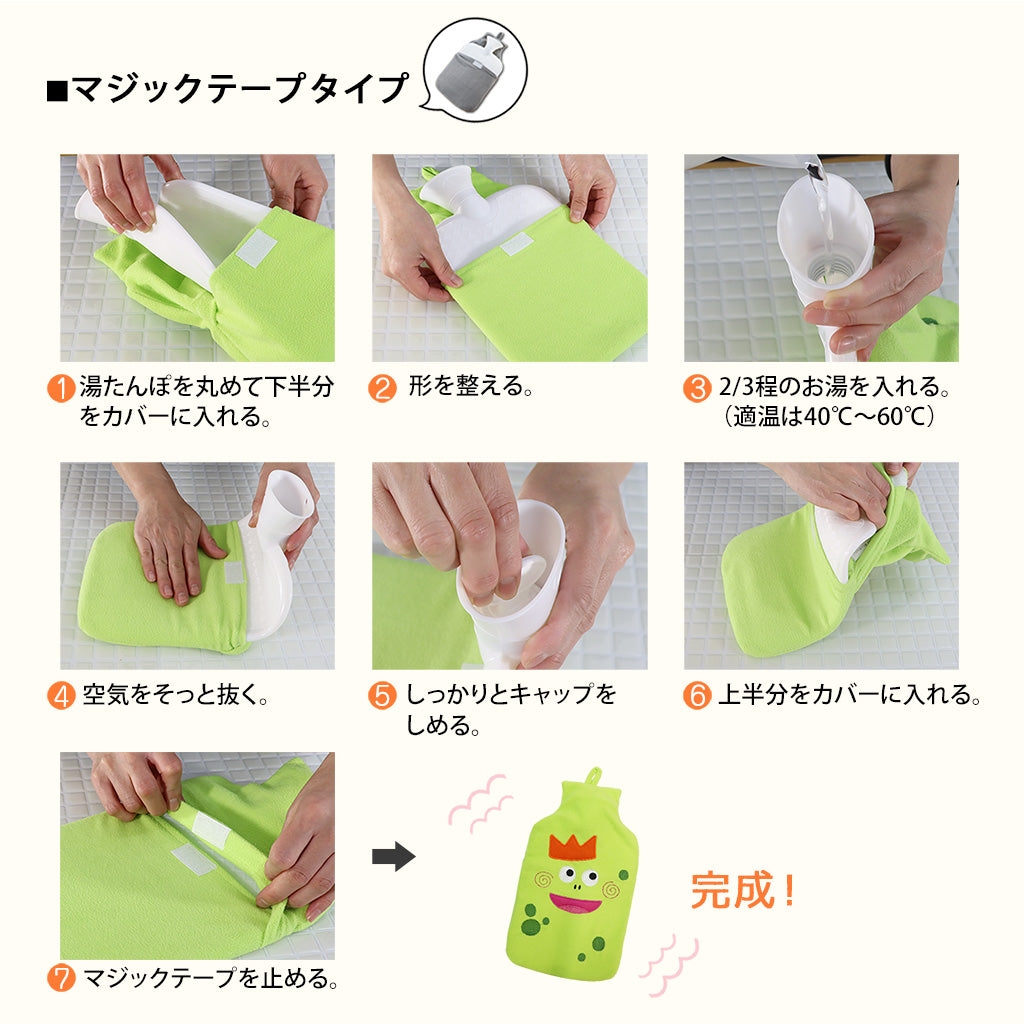 ■マジックテープタイプ

1 湯たんぽを丸めて下半分をカバーに入れる。

2 形を整える。

3 2/3程のお湯を入れる。（適温は40℃～60℃）

4 空気をそっと抜く。

5 しっかりとキャップをしめる。

6 上半分をカバーに入れる。

7 マジックテープを止める。

完成！