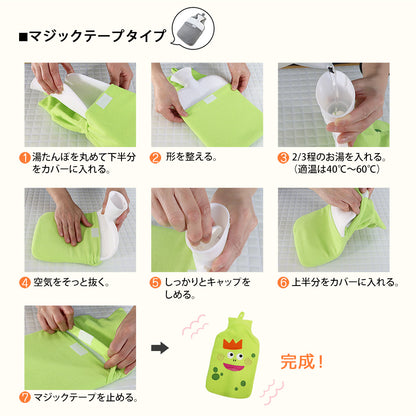 ■マジックテープタイプ

1 湯たんぽを丸めて下半分をカバーに入れる。

2 形を整える。

3 2/3程のお湯を入れる。（適温は40℃～60℃）

4 空気をそっと抜く。

5 しっかりとキャップをしめる。

6 上半分をカバーに入れる。

7 マジックテープを止める。

完成！