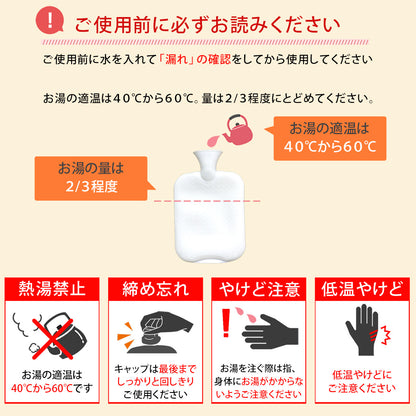 !
ご使用前に必ずお読みください

ご使用前に水を入れて「漏れ」の確認をしてから使用してください

お湯の適温は40℃から60℃。量は2/3程度にとどめてください。

お湯の適温は
40℃から60℃

お湯の量は
2/3程度

熱湯禁止
お湯の適温は
40℃から60℃です

締め忘れ
キャップは最後まで
しっかりと回しきり
ご使用ください

やけど注意
お湯を注ぐ際は指、
身体にお湯がかからな
いようご注意ください

低温やけど
低温やけどに
ご注意ください