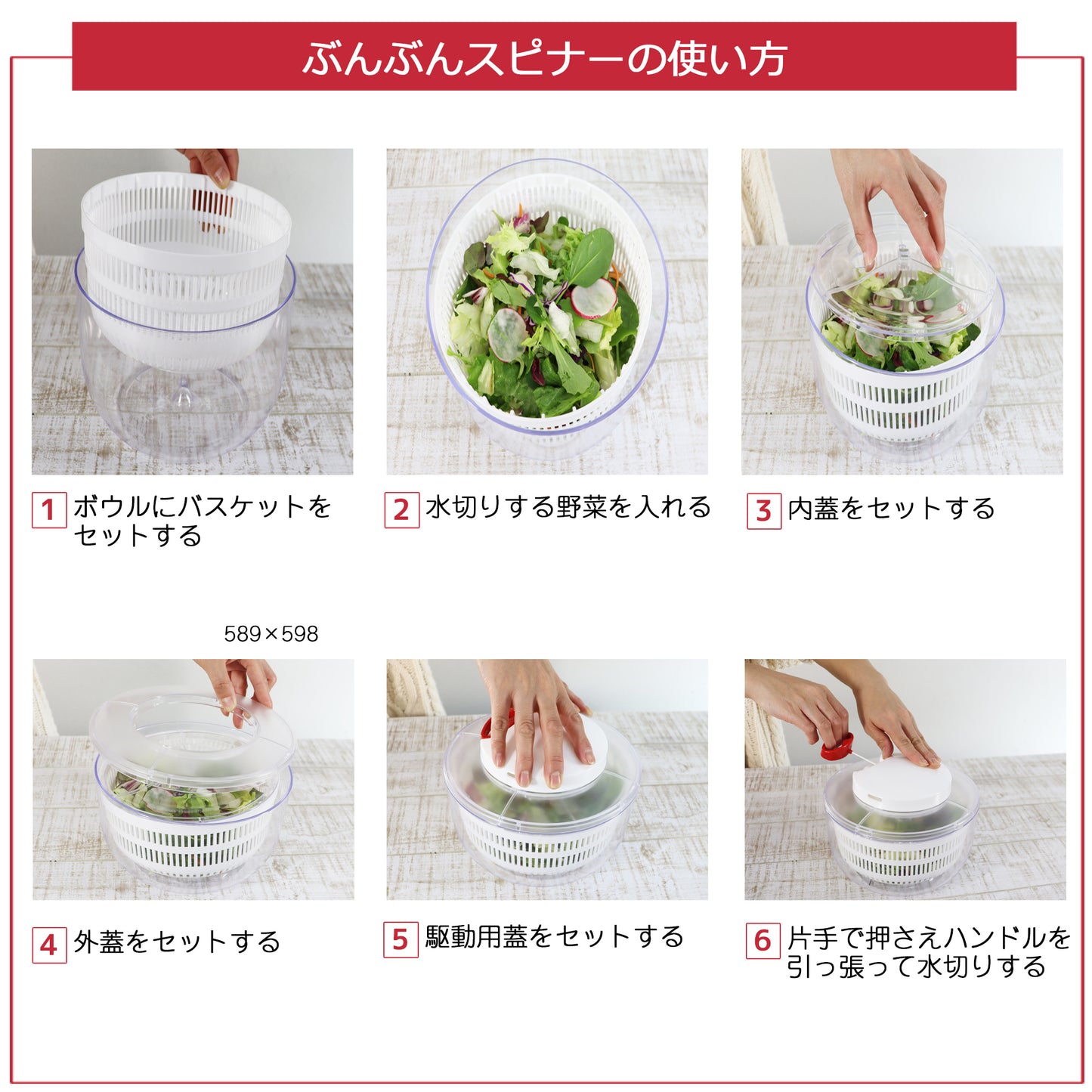 ぶんぶんスピナーの使い方

1 ボウルにバスケットをセットする

2 水切りする野菜を入れる

3 内蓋をセットする

589×598

4 外蓋をセットする

5 駆動用蓋をセットする

6 片手で押さえハンドルを引っ張って水切りする