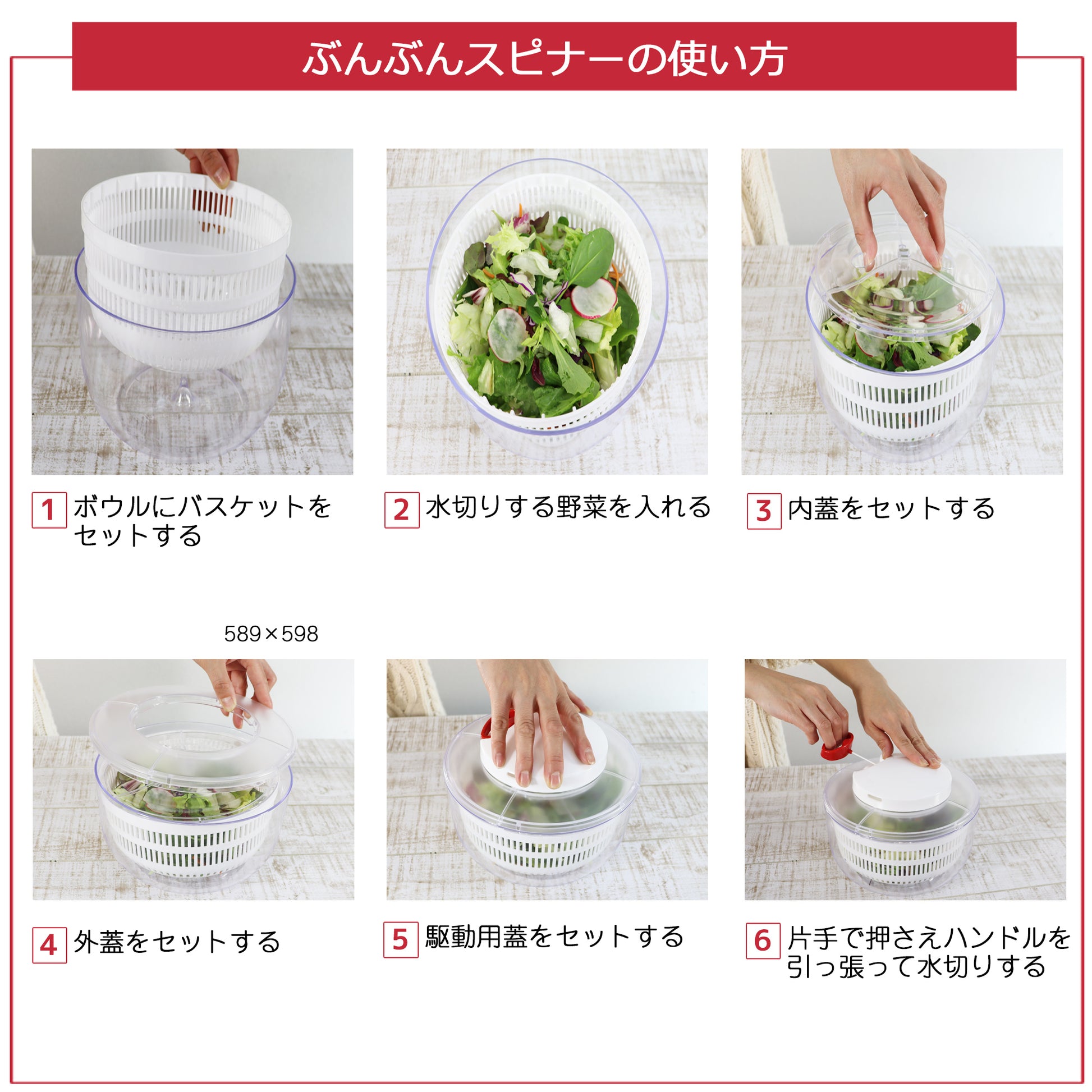 ぶんぶんスピナーの使い方

1 ボウルにバスケットをセットする

2 水切りする野菜を入れる

3 内蓋をセットする

589×598

4 外蓋をセットする

5 駆動用蓋をセットする

6 片手で押さえハンドルを引っ張って水切りする