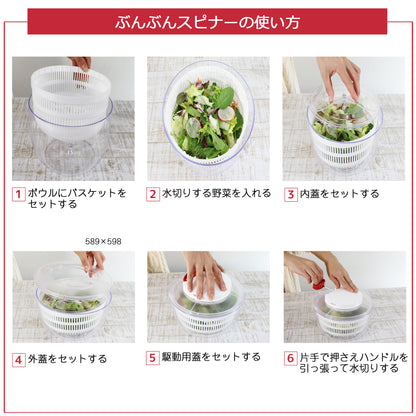 ぶんぶんスピナーの使い方

1 ボウルにバスケットをセットする

2 水切りする野菜を入れる

3 内蓋をセットする

589×598

4 外蓋をセットする

5 駆動用蓋をセットする

6 片手で押さえハンドルを引っ張って水切りする