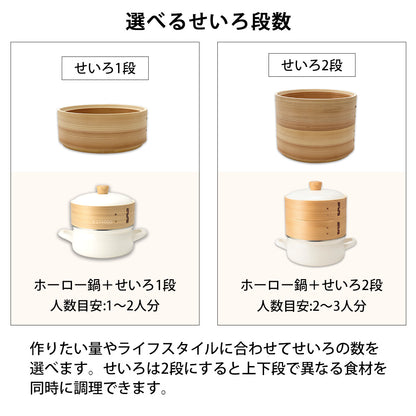 選べるせいろ段数

せいろ1段

ホーロー鍋＋せいろ1段
人数目安:1〜2人分

せいろ2段

ホーロー鍋＋せいろ2段
人数目安:2〜3人分

作りたい量やライフスタイルに合わせてせいろの数を選べます。せいろは2段にすると上下段で異なる食材を同時に調理できます。