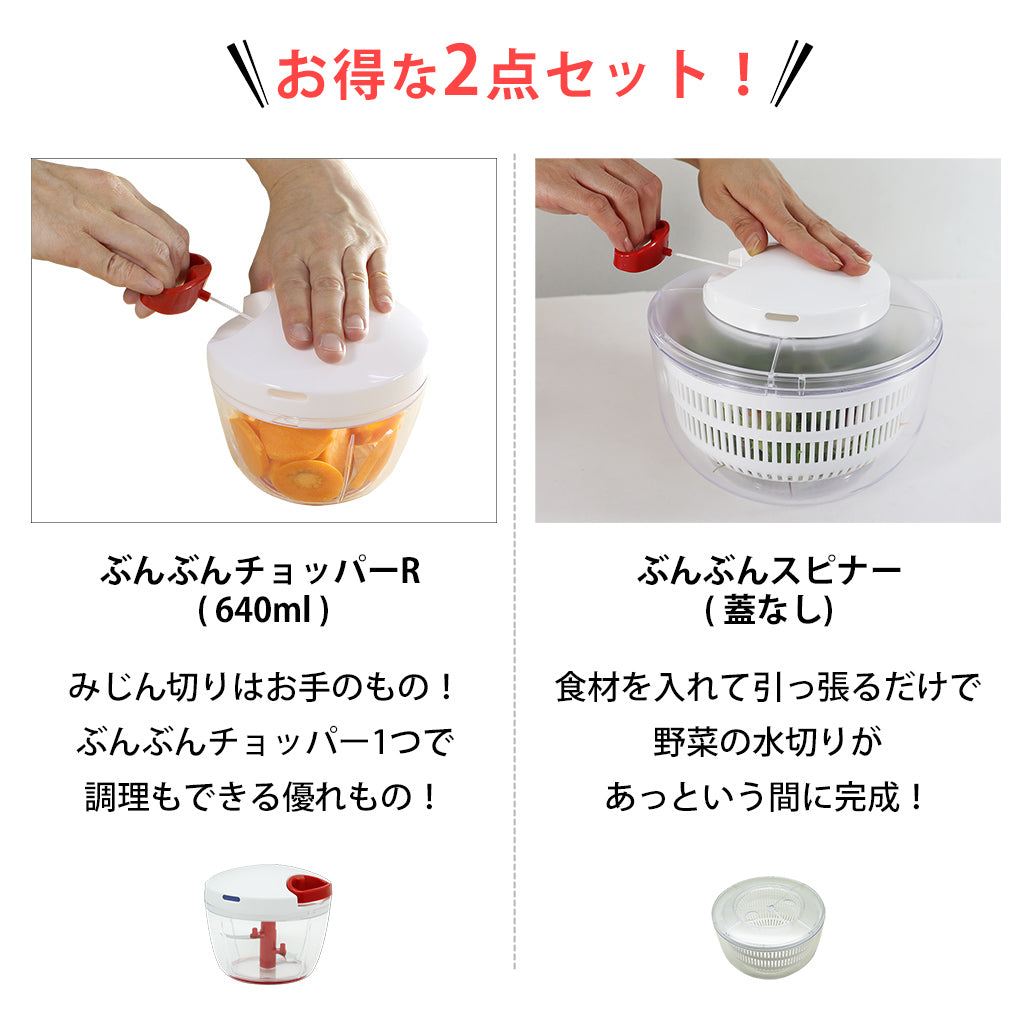 お得な2点セット！

ぶんぶんチョッパーR
( 640ml )

みじん切りはお手のもの！
ぶんぶんチョッパー1つで
調理もできる優れもの！

ぶんぶんスピナー
( 蓋なし)

食材を入れて引っ張るだけで
野菜の水切りが
あっという間に完成！