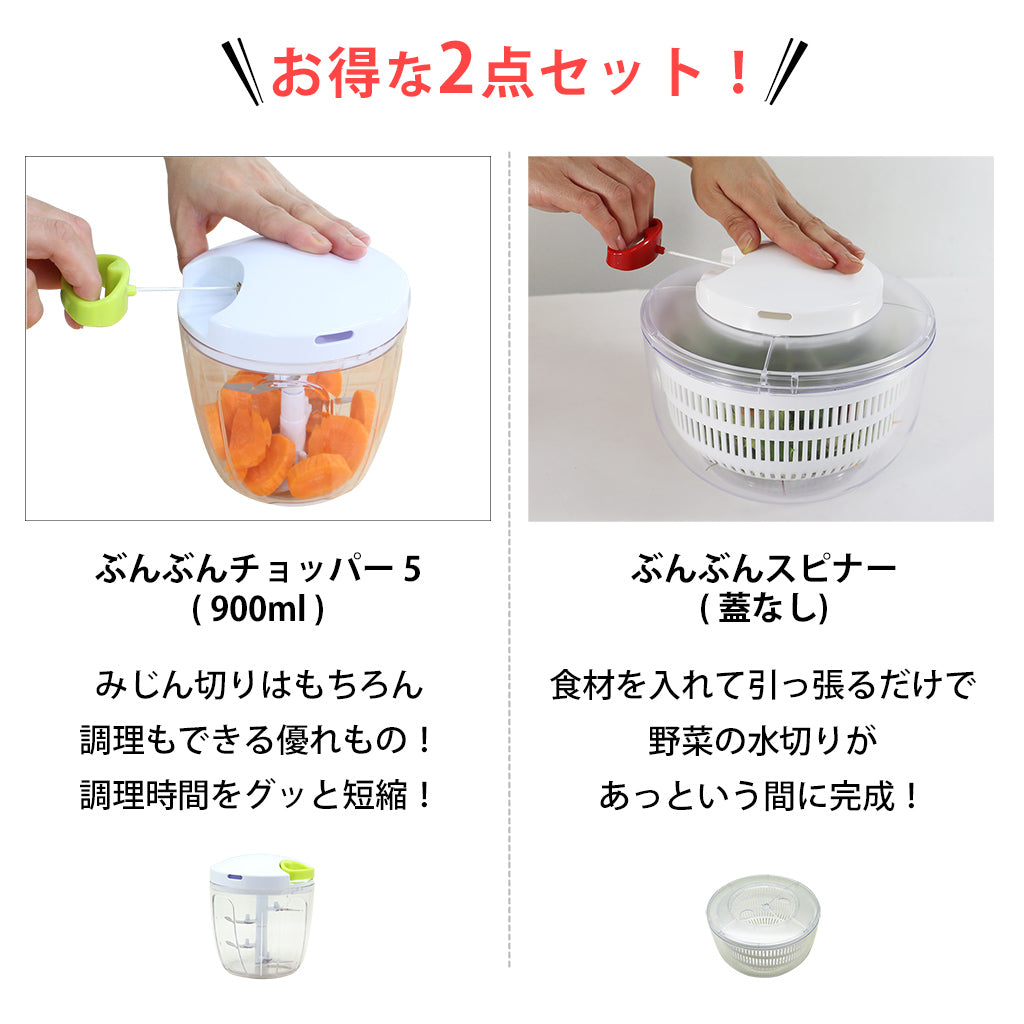 お得な2点セット！

ぶんぶんチョッパー 5
( 900ml )

みじん切りはもちろん
調理もできる優れもの！
調理時間をグッと短縮！

ぶんぶんスピナー
( 蓋なし)

食材を入れて引っ張るだけで
野菜の水切りが
あっという間に完成！