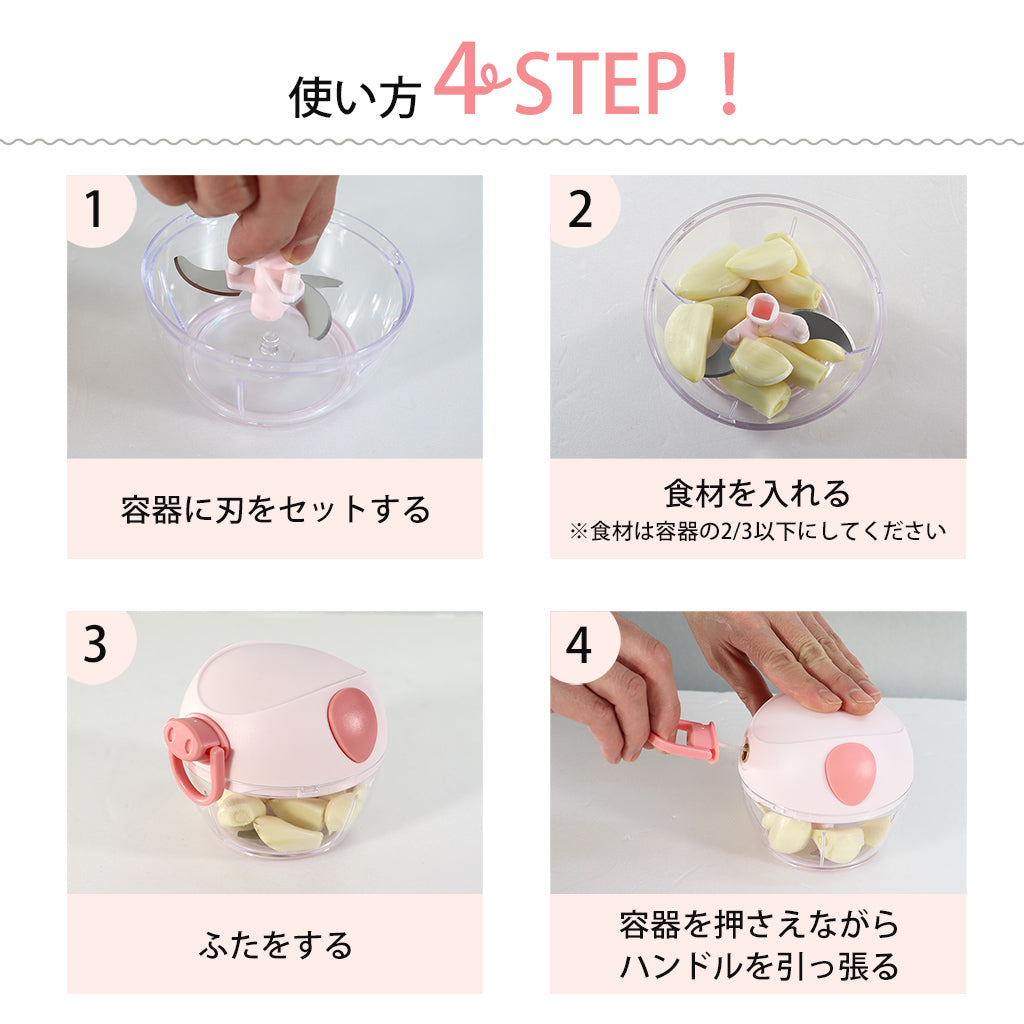 使い方 4STEP！

1

容器に刃をセットする

2

食材を入れる
※食材は容器の2/3以下にしてください

3

ふたをする

4

容器を押さえながら
ハンドルを引っ張る