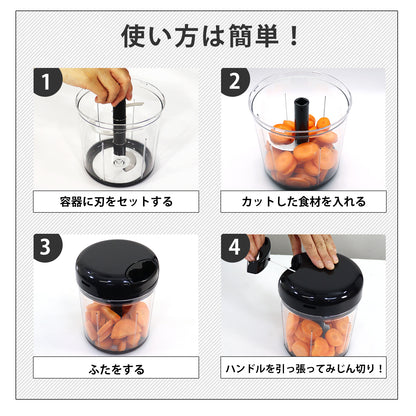 使い方は簡単！

1
容器に刃をセットする

2
カットした食材を入れる

3
ふたをする

4
ハンドルを引っ張ってみじん切り！