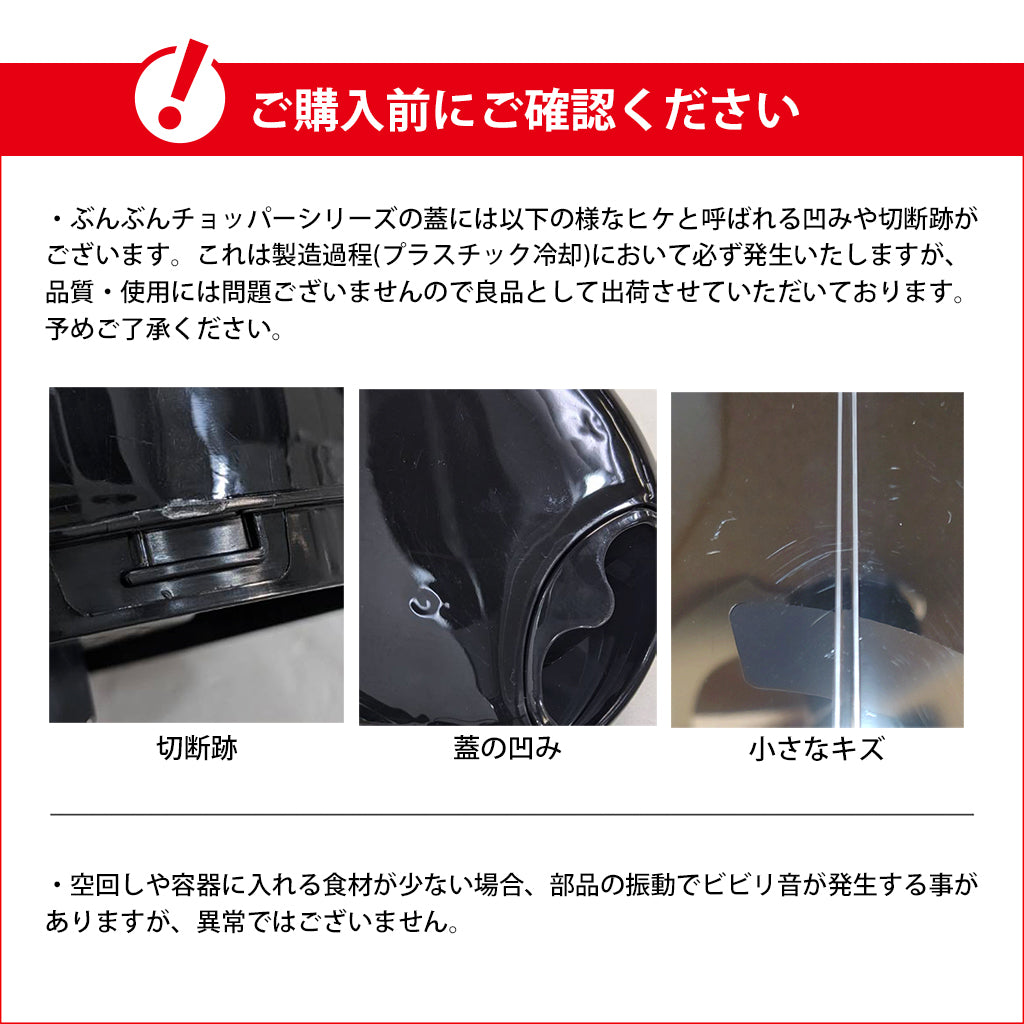 ご購入前にご確認ください

・ぶんぶんチョッパーシリーズの蓋には以下の様なヒケと呼ばれる凹みや切断跡がございます。これは製造過程(プラスチック冷却)において必ず発生いたしますが、品質・使用には問題ございませんので良品として出荷させていただいております。予めご了承ください。

切断跡

蓋の凹み

小さなキズ

・空回しや容器に入れる食材が少ない場合、部品の振動でビビリ音が発生する事がありますが、異常ではございません。